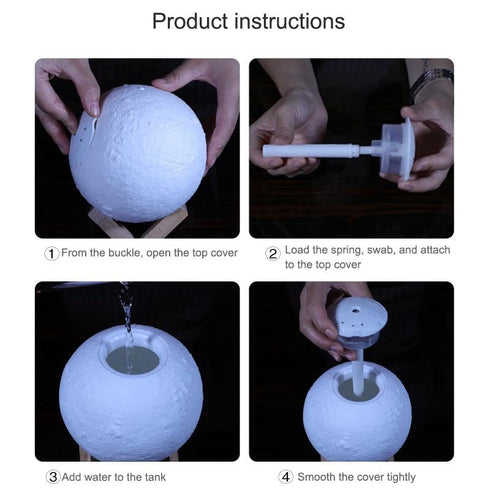 Product instructions

① From the buckle, open the top cover

② Load the spring, swab, and attach to the top cover

③ Add water to the tank

④ Smooth the cover tightly